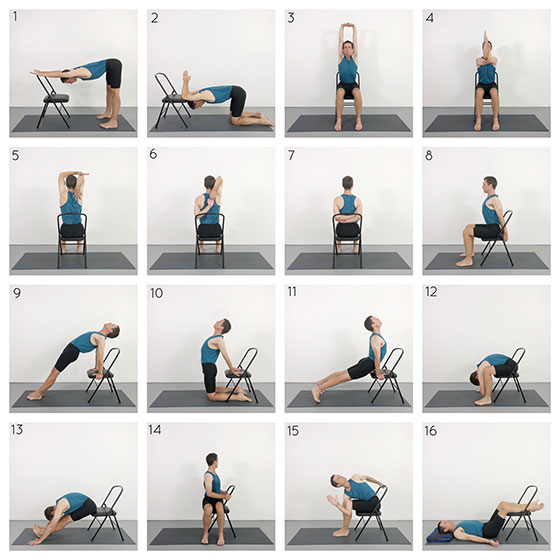 1
2
3
4
5
6
7
8
9
10
11
12
13
14
15
16