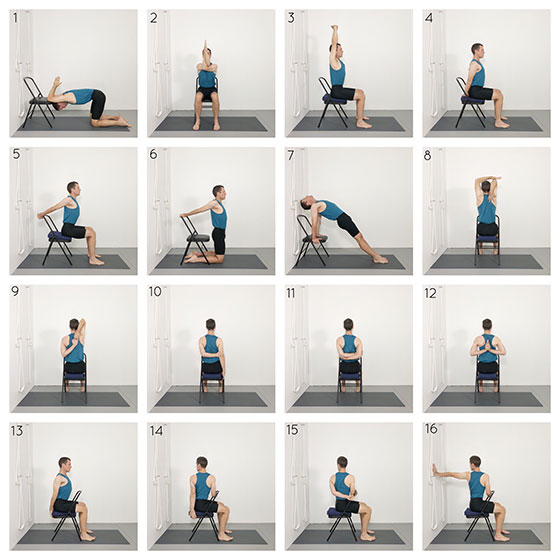 1
2
3
4
5
6
7
8
9
10
11
12
13
14
15
16