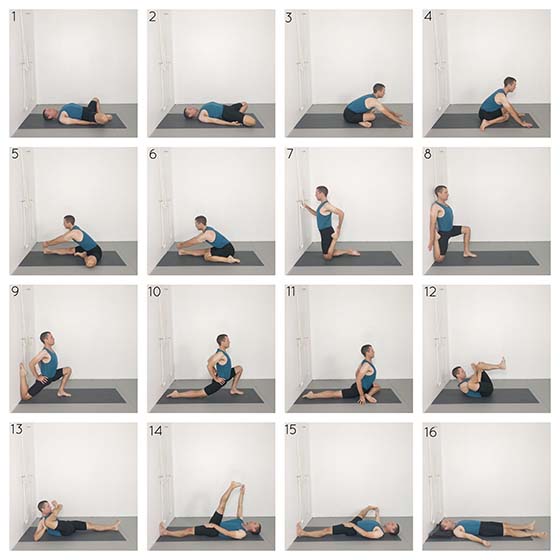 1
2
3
4
5
6
7
8
9
10
11
12
13
14
15
16