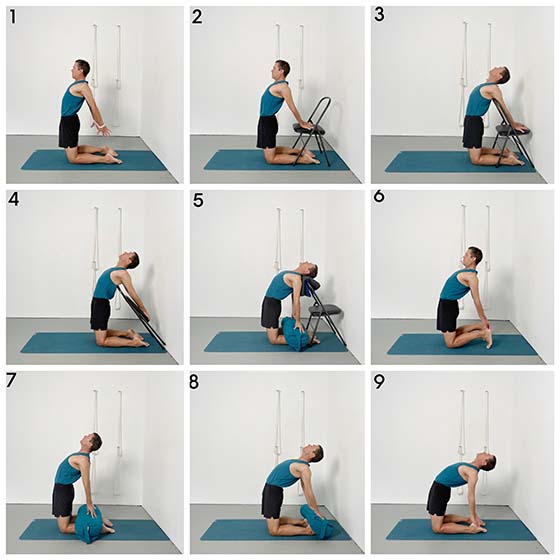 1

2

3

4

5

6

7

8

9