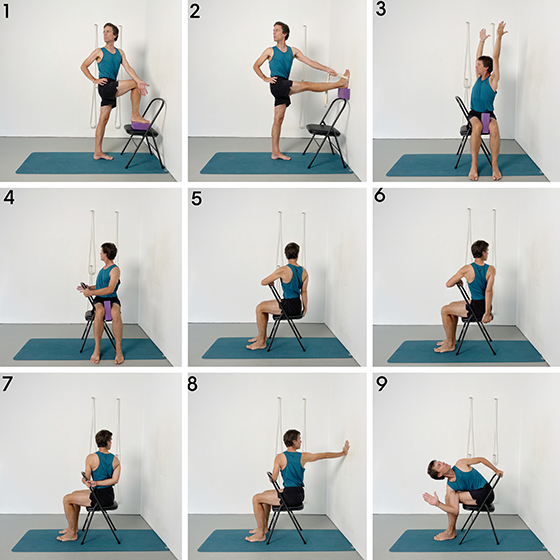 1

2

3

4

5

6

7

8

9