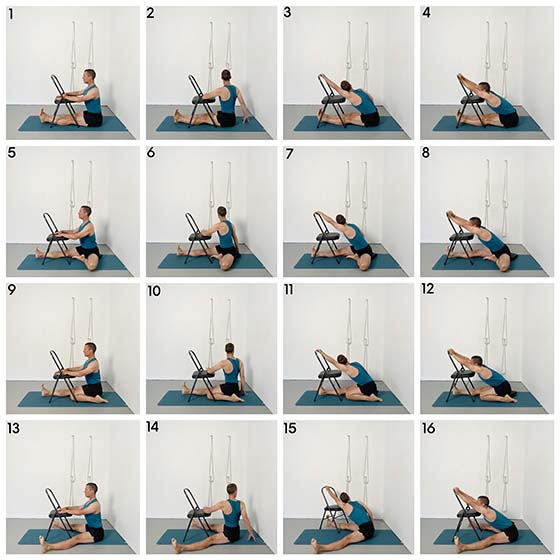 1

2

3

4

5

6

7

8

9

10

11

12

13

14

15

16